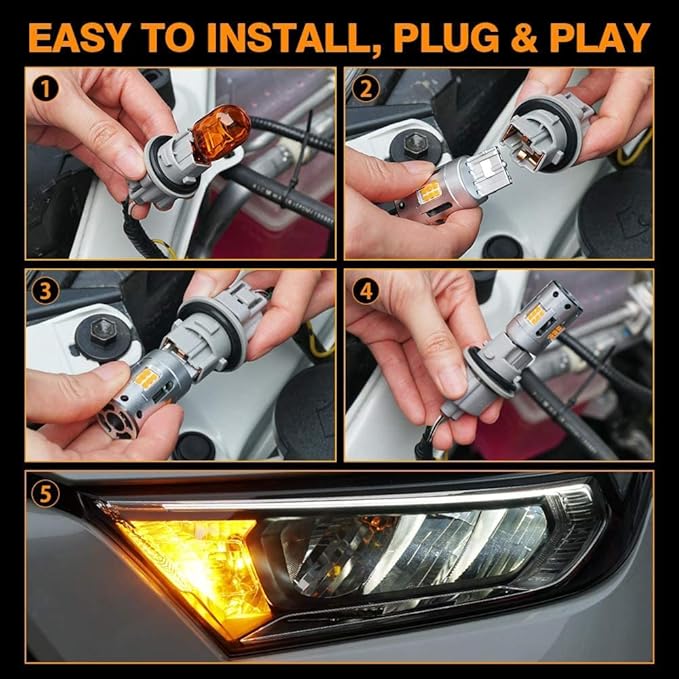 EASY TO INSTALL, PLUG & PLAY

1

2

3

4

5